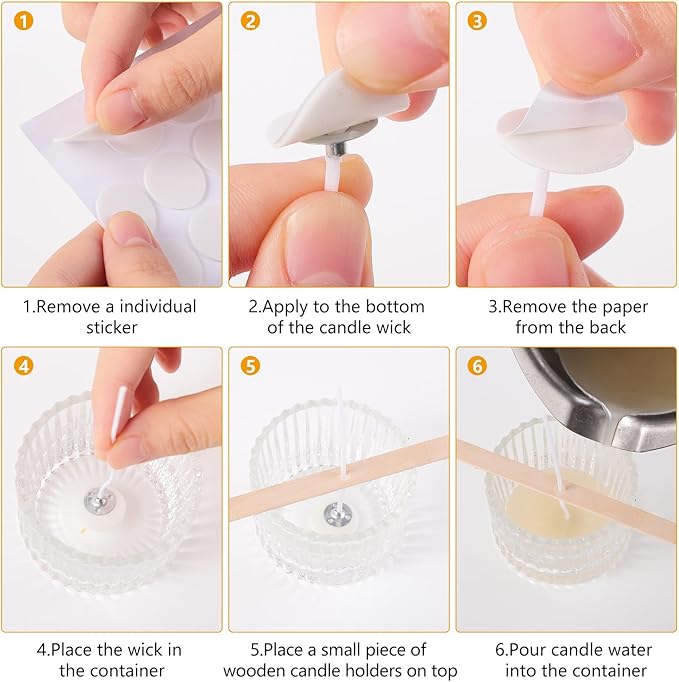 1

2

3

1.Remove a individual sticker

2.Apply to the bottom of the candle wick

3.Remove the paper from the back

4

5

6

4.Place the wick in the container

5.Place a small piece of wooden candle holders on top

6.Pour candle water into the container