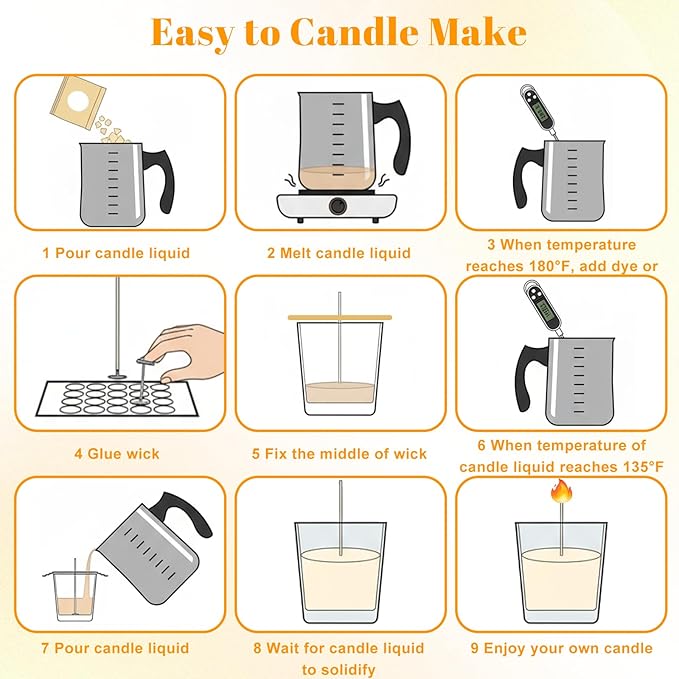 Easy to Candle Make

1 Pour candle liquid

2 Melt candle liquid

3 When temperature reaches 180°F, add dye or

4 Glue wick

5 Fix the middle of wick

6 When temperature of candle liquid reaches 135°F

7 Pour candle liquid

8 Wait for candle liquid to solidify

9 Enjoy your own candle