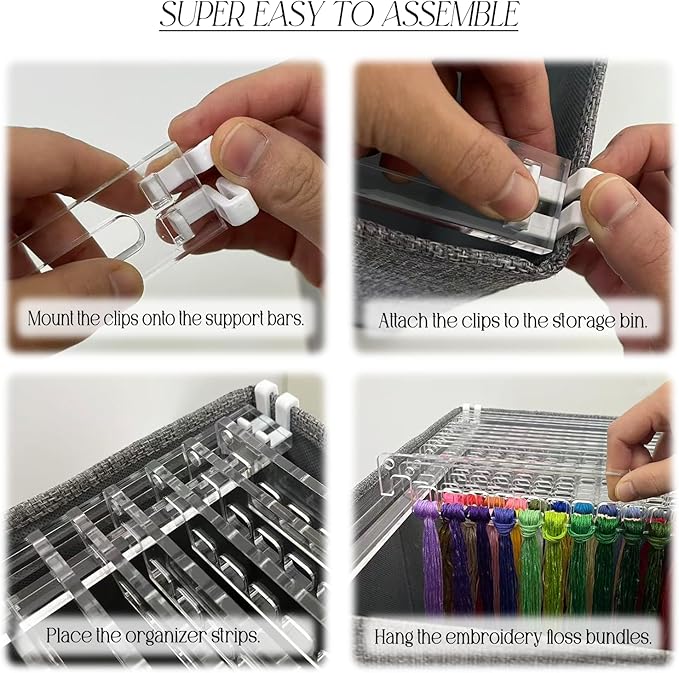 SUPER EASY TO ASSEMBLE

Mount the clips onto the support bars.

Attach the clips to the storage bin.

Place the organizer strips.

Hang the embroidery floss bundles.