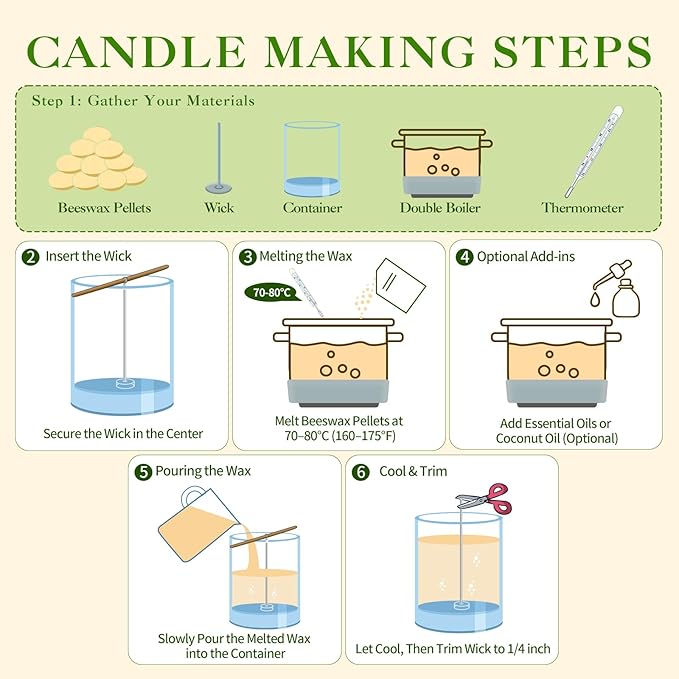 CANDLE MAKING STEPS

Step 1: Gather Your Materials

Beeswax Pellets

Wick

Container

Double Boiler

Thermometer

2 Insert the Wick

Secure the Wick in the Center

3 Melting the Wax

70-80°C

Melt Beeswax Pellets at 70–80°C (160–175°F)

4 Optional Add-ins

Add Essential Oils or Coconut Oil (Optional)

5 Pouring the Wax

Slowly Pour the Melted Wax into the Container

6 Cool & Trim

Let Cool, Then Trim Wick to 1/4 inch