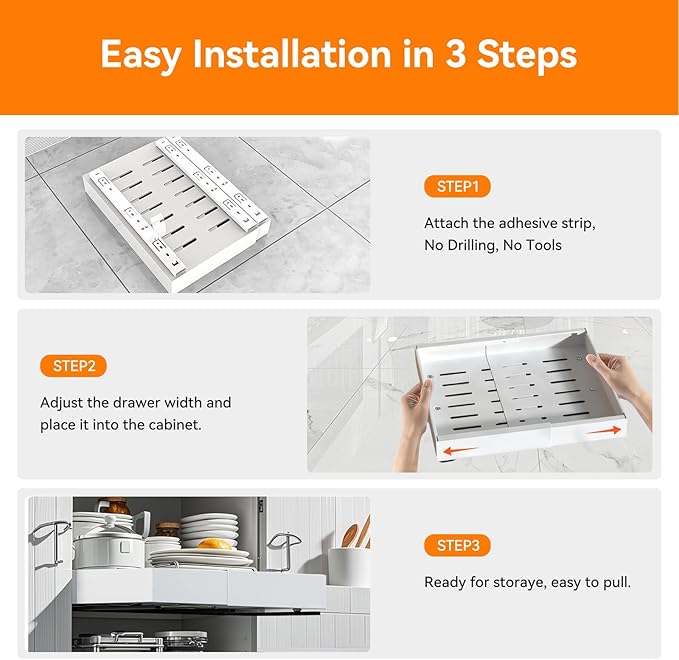 Easy Installation in 3 Steps

STEP1

Attach the adhesive strip, No Drilling, No Tools

STEP2

Adjust the drawer width and place it into the cabinet.

STEP3

Ready for storaye, easy to pull.