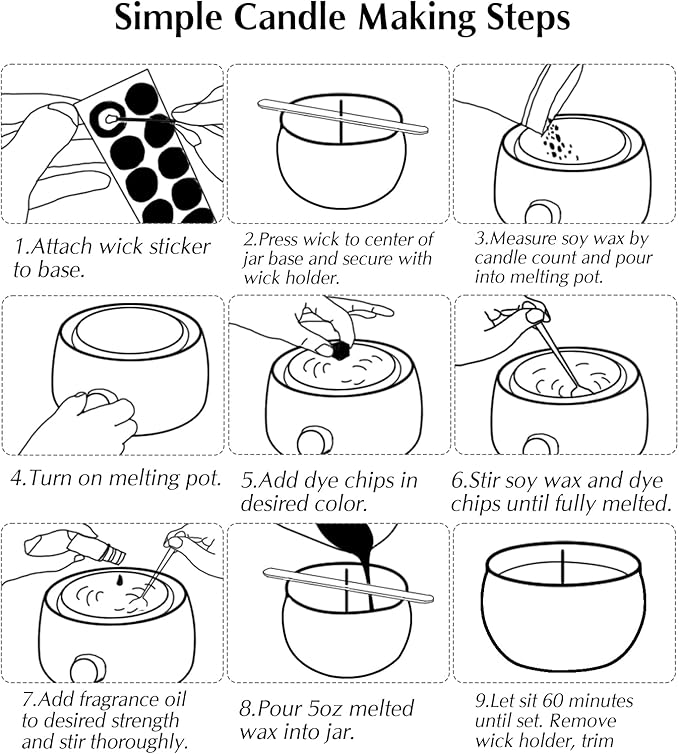 Simple Candle Making Steps

1.Attach wick sticker to base.

2.Press wick to center of jar base and secure with wick holder.

3.Measure soy wax by candle count and pour into melting pot.

4.Turn on melting pot.

5.Add dye chips in desired color.

6.Stir soy wax and dye chips until fully melted.

7.Add fragrance oil to desired strength and stir thoroughly.

8.Pour 5oz melted wax into jar.

9.Let sit 60 minutes until set. Remove wick holder, trim