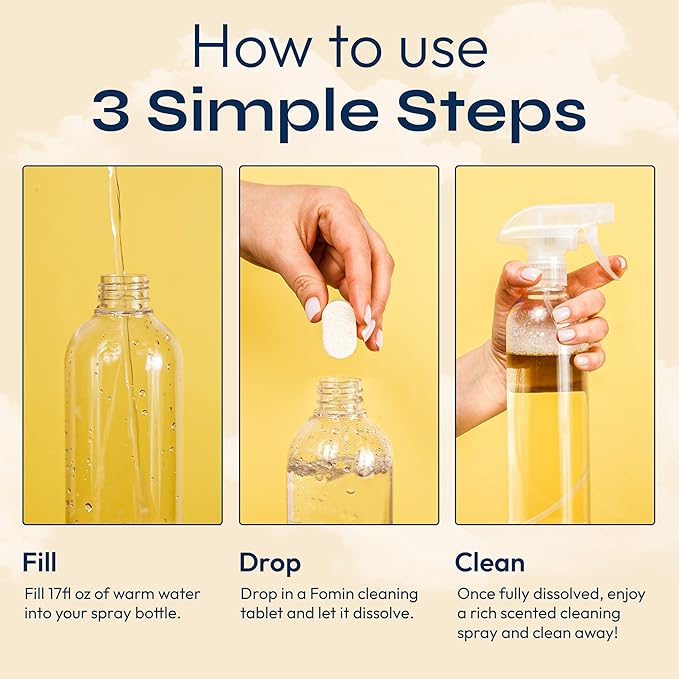 How to use
3 Simple Steps

Fill
Fill 17fl oz of warm water into your spray bottle.

Drop
Drop in a Fomin cleaning tablet and let it dissolve.

Clean
Once fully dissolved, enjoy a rich scented cleaning spray and clean away!