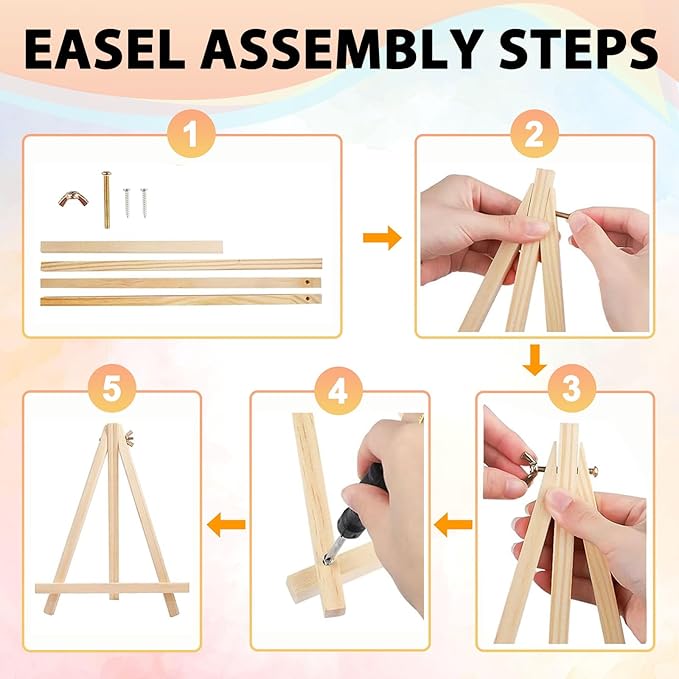 EASEL ASSEMBLY STEPS

1

2

3

4

5