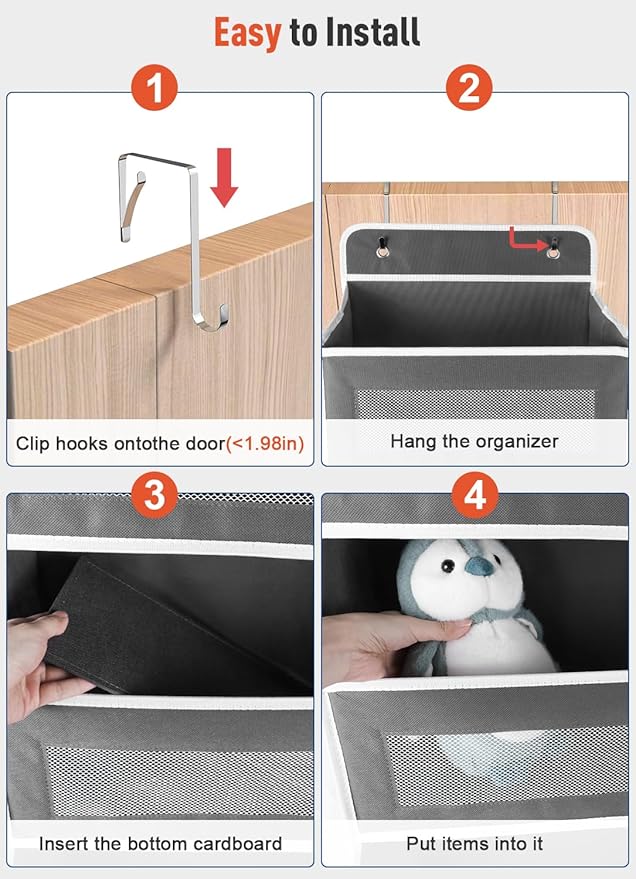 Easy to Install

1

Clip hooks ontothe door(<1.98in)

2

Hang the organizer

3

Insert the bottom cardboard

4

Put items into it