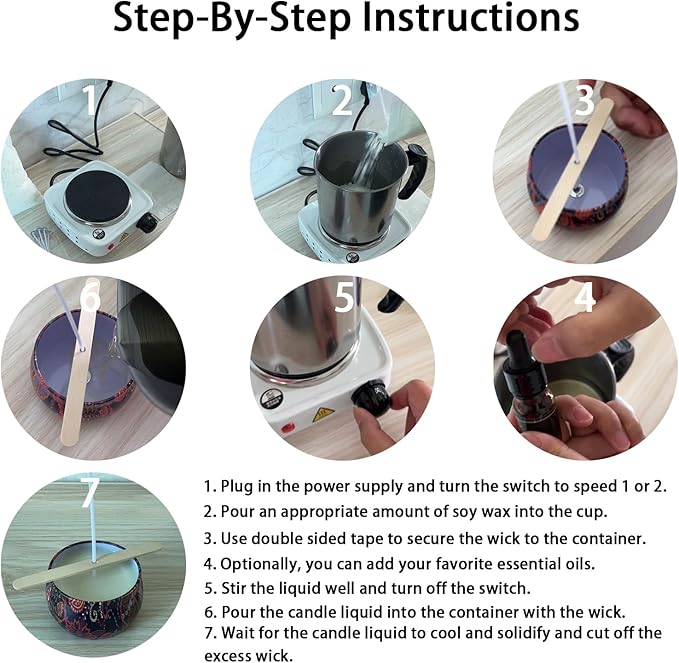 Step-By-Step Instructions

1

2

3

6

5

4

7

1. Plug in the power supply and turn the switch to speed 1 or 2.
2. Pour an appropriate amount of soy wax into the cup.
3. Use double sided tape to secure the wick to the container.
4. Optionally, you can add your favorite essential oils.
5. Stir the liquid well and turn off the switch.
6. Pour the candle liquid into the container with the wick.
7. Wait for the candle liquid to cool and solidify and cut off the excess wick.