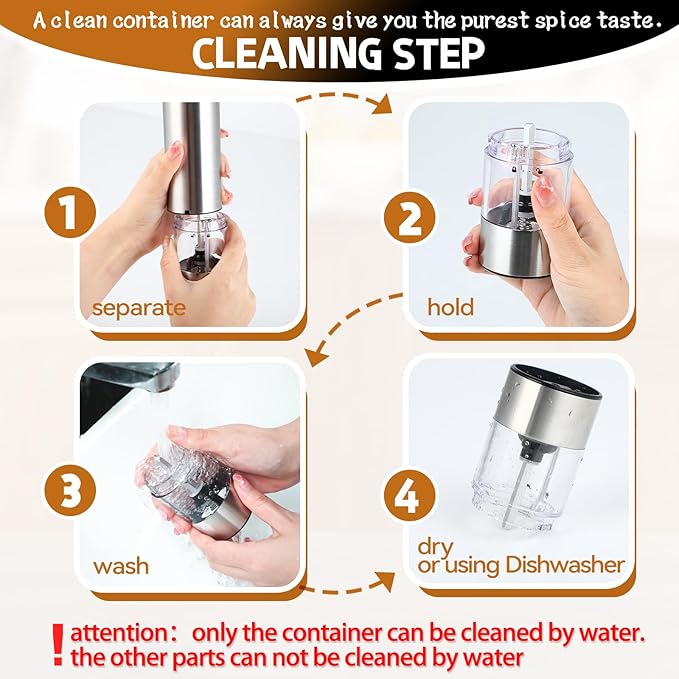 A clean container can always give you the purest spice taste.

CLEANING STEP

1
separate

2
hold

3
wash

4
dry
or using Dishwasher

! attention： only the container can be cleaned by water.
the other parts can not be cleaned by water