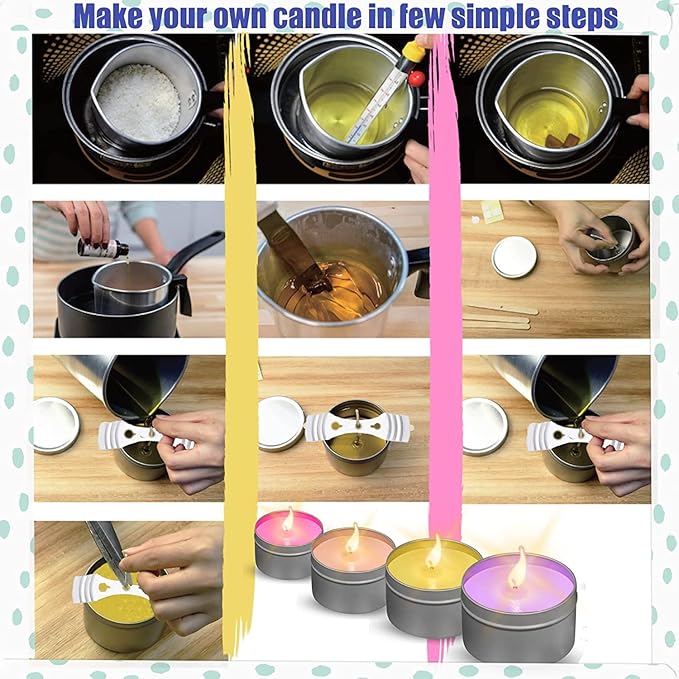 Make your own candle in few simple steps