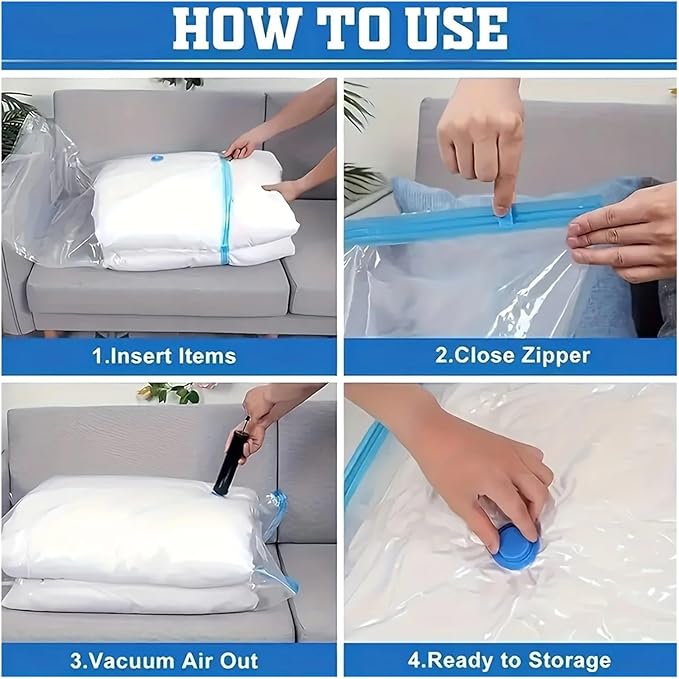 HOW TO USE

1.Insert Items

2.Close Zipper

3.Vacuum Air Out

4.Ready to Storage