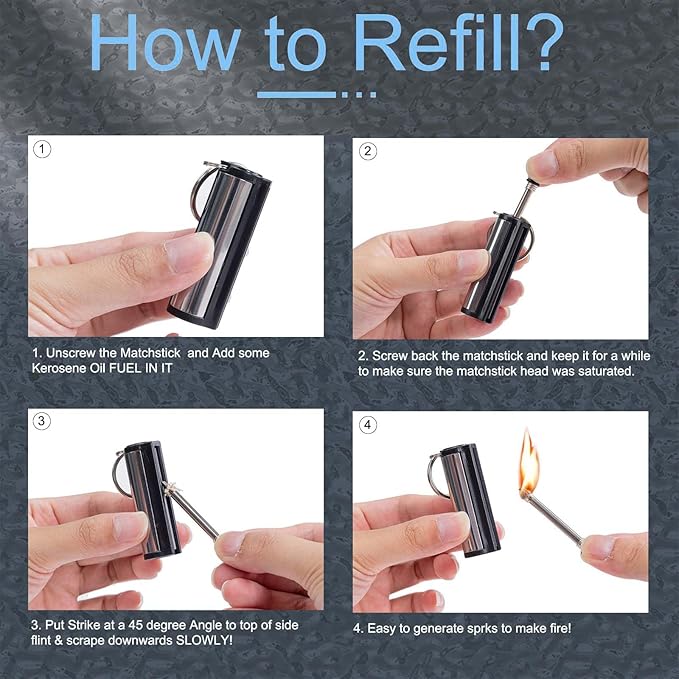 How to Refill?

1

1. Unscrew the Matchstick and Add some Kerosene Oil FUEL IN IT

2

2. Screw back the matchstick and keep it for a while to make sure the matchstick head was saturated.

3

3. Put Strike at a 45 degree Angle to top of side flint & scrape downwards SLOWLY!

4

4. Easy to generate sprks to make fire!