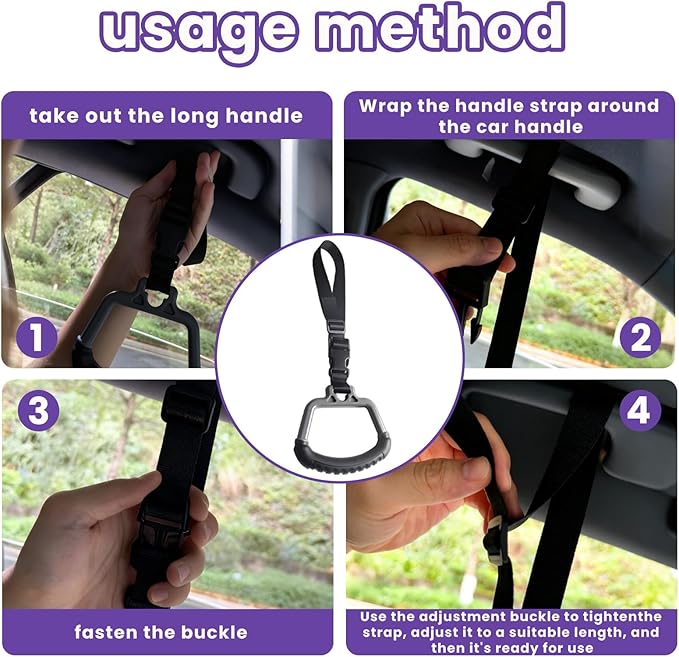 usage method

take out the long handle

1

Wrap the handle strap around the car handle

2

3

fasten the buckle

4

Use the adjustment buckle to tightenthe strap, adjust it to a suitable length, and then it's ready for use