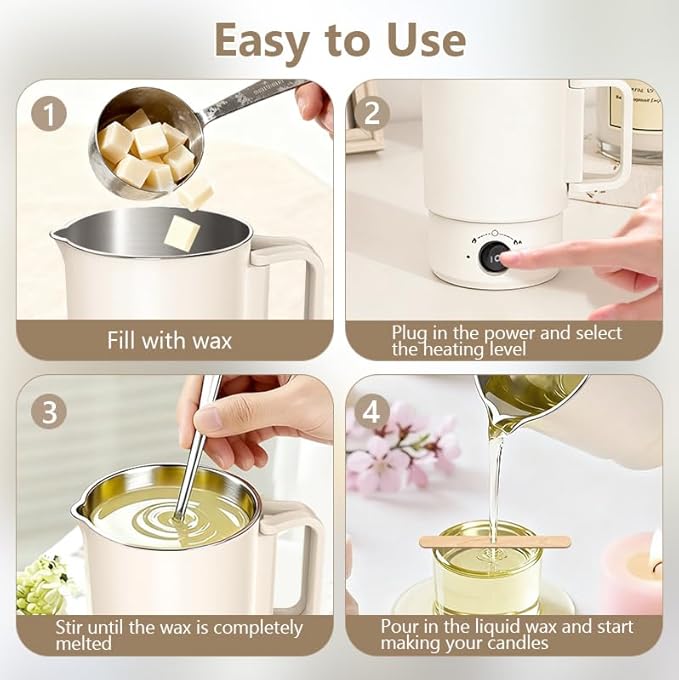 Easy to Use

1

Fill with wax

2

Plug in the power and select the heating level

3

Stir until the wax is completely melted

4

Pour in the liquid wax and start making your candles