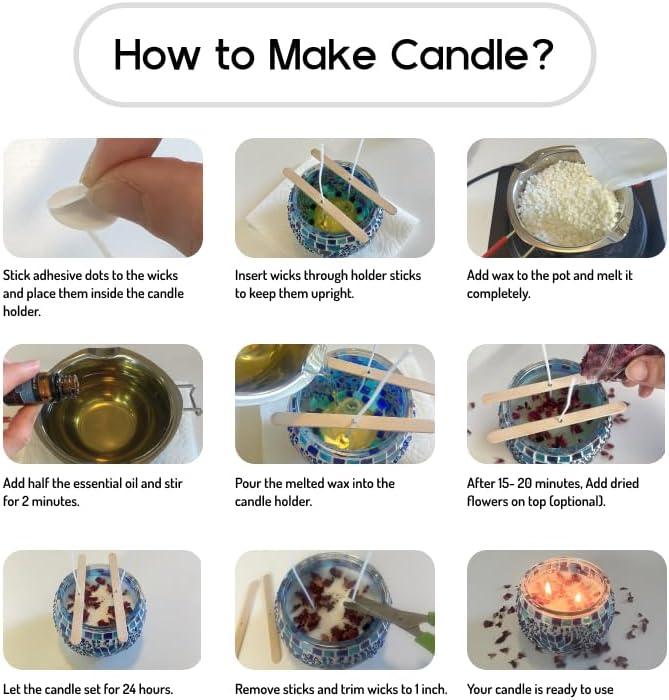 How to Make Candle?

Stick adhesive dots to the wicks and place them inside the candle holder.

Insert wicks through holder sticks to keep them upright.

Add wax to the pot and melt it completely.

Add half the essential oil and stir for 2 minutes.

Pour the melted wax into the candle holder.

After 15- 20 minutes, Add dried flowers on top (optional).

Let the candle set for 24 hours.

Remove sticks and trim wicks to 1 inch.

Your candle is ready to use