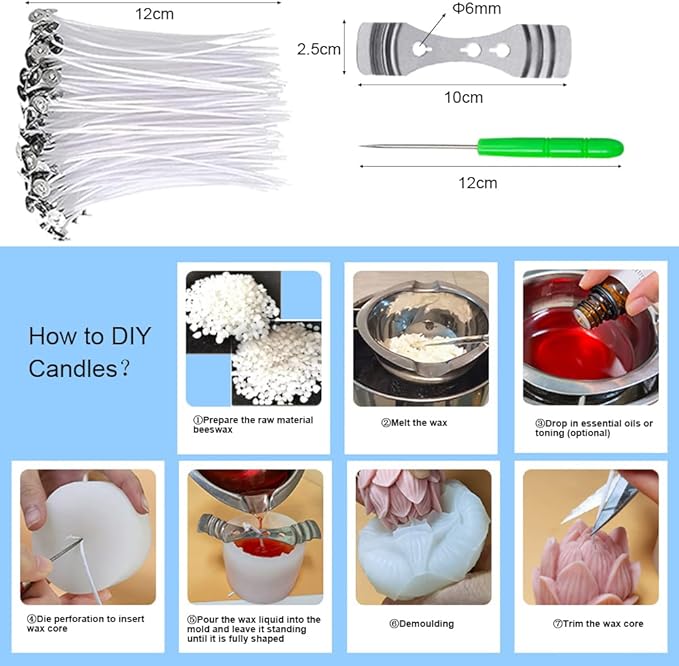 12cm

Φ6mm

2.5cm

10cm

12cm

How to DIY Candles?

①Prepare the raw material beeswax

②Melt the wax

③Drop in essential oils or toning (optional)

④Die perforation to insert wax core

⑤Pour the wax liquid into the mold and leave it standing until it is fully shaped

⑥Demoulding

⑦Trim the wax core