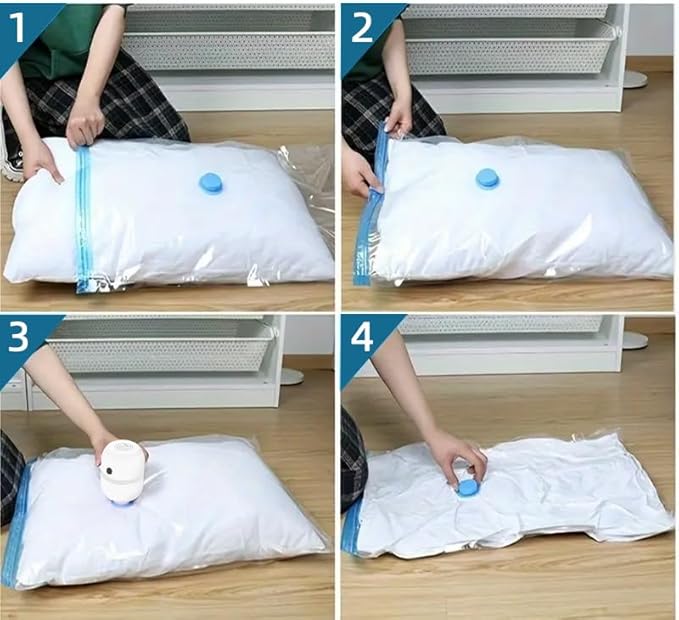 1

2

3

4