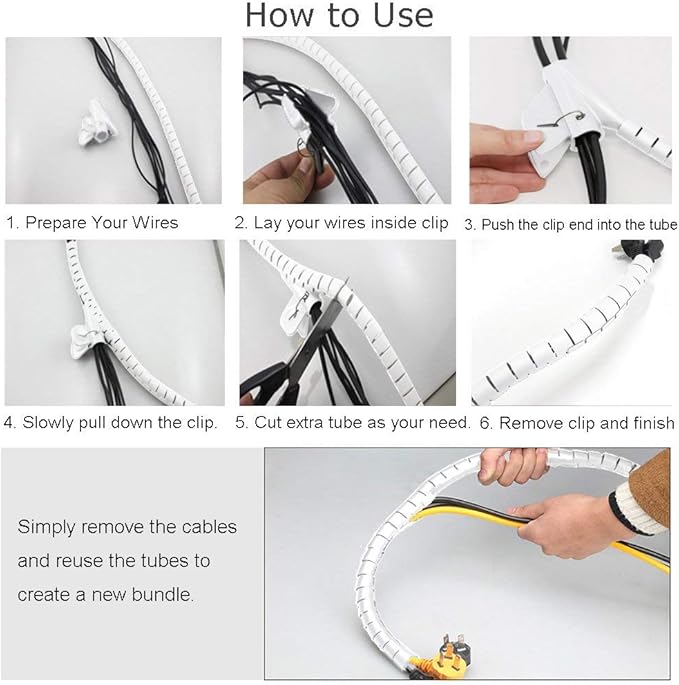 How to Use

1. Prepare Your Wires

2. Lay your wires inside clip

3. Push the clip end into the tube

4. Slowly pull down the clip.

5. Cut extra tube as your need.

6. Remove clip and finish

Simply remove the cables and reuse the tubes to create a new bundle.