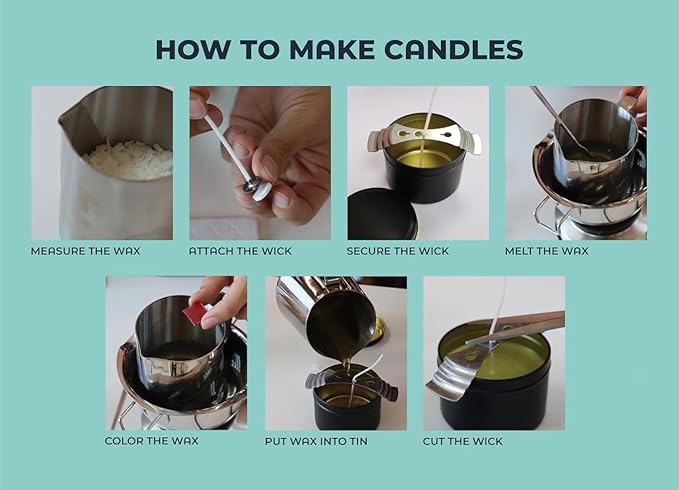 HOW TO MAKE CANDLES

MEASURE THE WAX

ATTACH THE WICK

SECURE THE WICK

MELT THE WAX

COLOR THE WAX

PUT WAX INTO TIN

CUT THE WICK