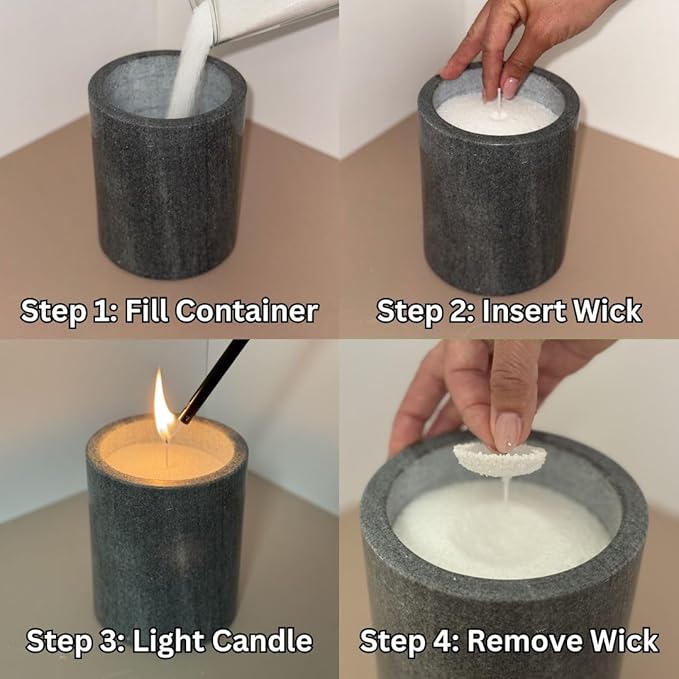 Step 1: Fill Container

Step 2: Insert Wick

Step 3: Light Candle

Step 4: Remove Wick