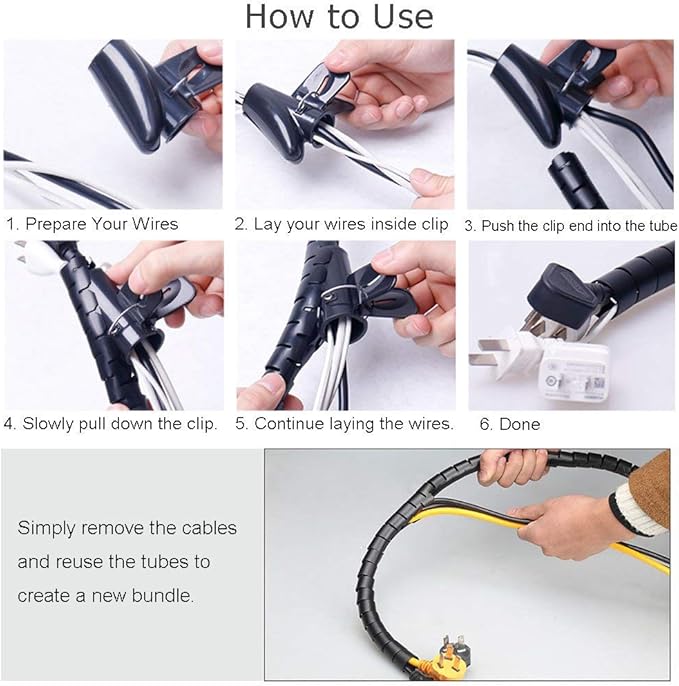 How to Use

1. Prepare Your Wires

2. Lay your wires inside clip

3. Push the clip end into the tube

4. Slowly pull down the clip.

5. Continue laying the wires.

6. Done

Simply remove the cables and reuse the tubes to create a new bundle.