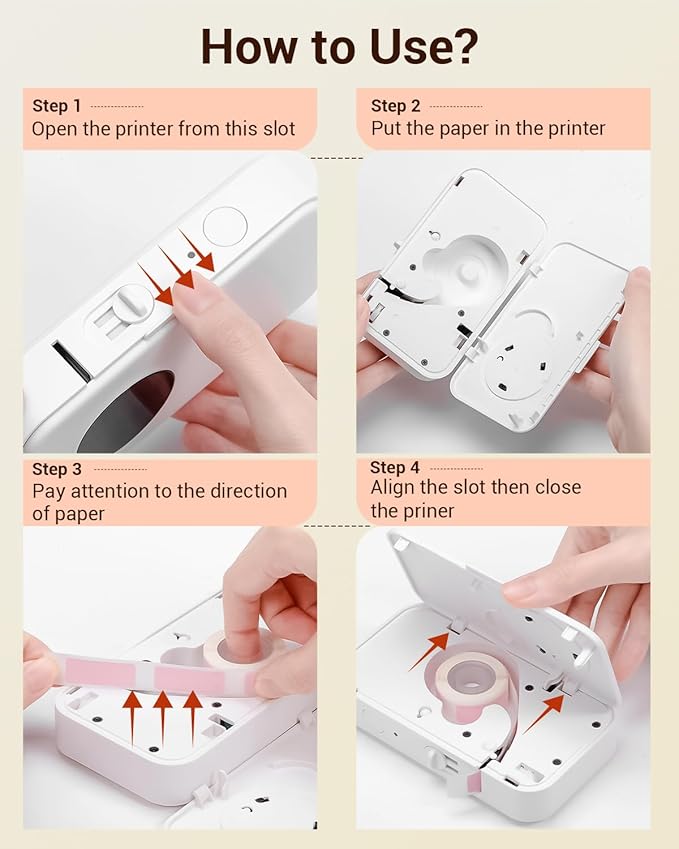 How to Use?

Step 1
Open the printer from this slot

Step 2
Put the paper in the printer

Step 3
Pay attention to the direction of paper

Step 4
Align the slot then close the priner