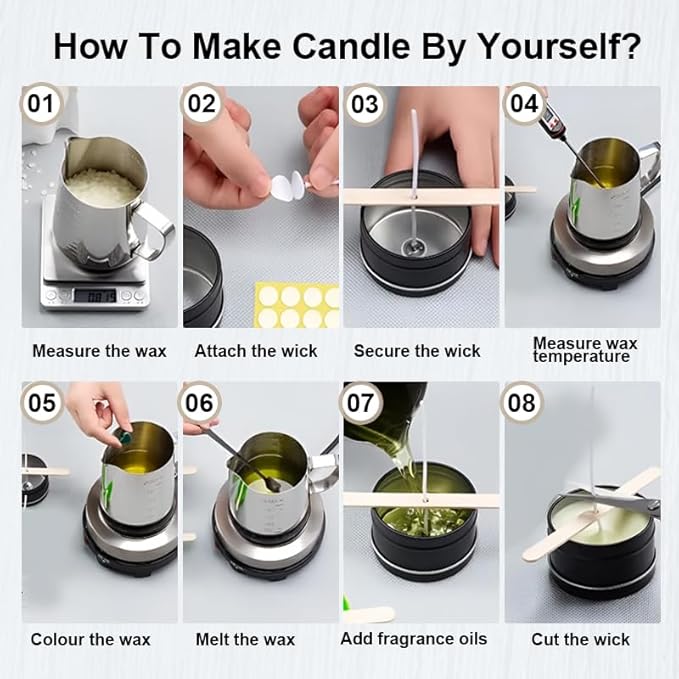 How To Make Candle By Yourself?

01

Measure the wax

02

Attach the wick

03

Secure the wick

04

Measure wax temperature

05

Colour the wax

06

Melt the wax

07

Add fragrance oils

08

Cut the wick