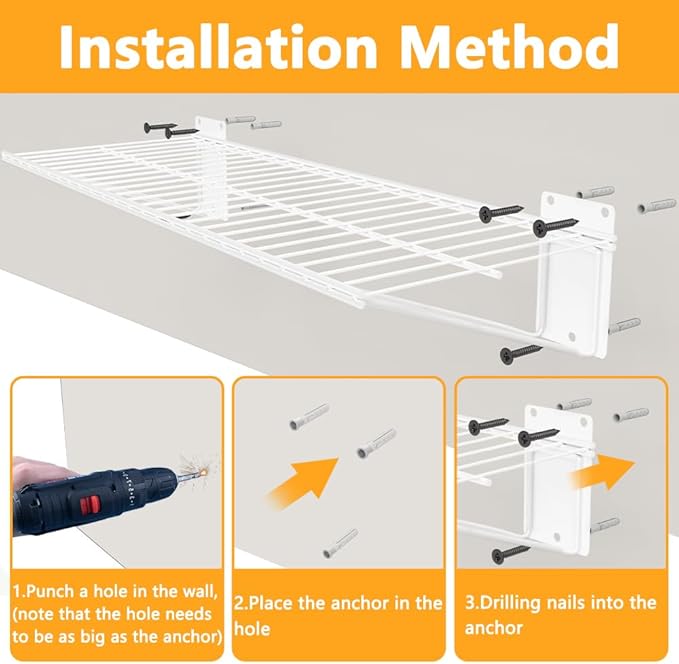 Installation Method

1.Punch a hole in the wall, (note that the hole needs to be as big as the anchor)

2.Place the anchor in the hole

3.Drilling nails into the anchor