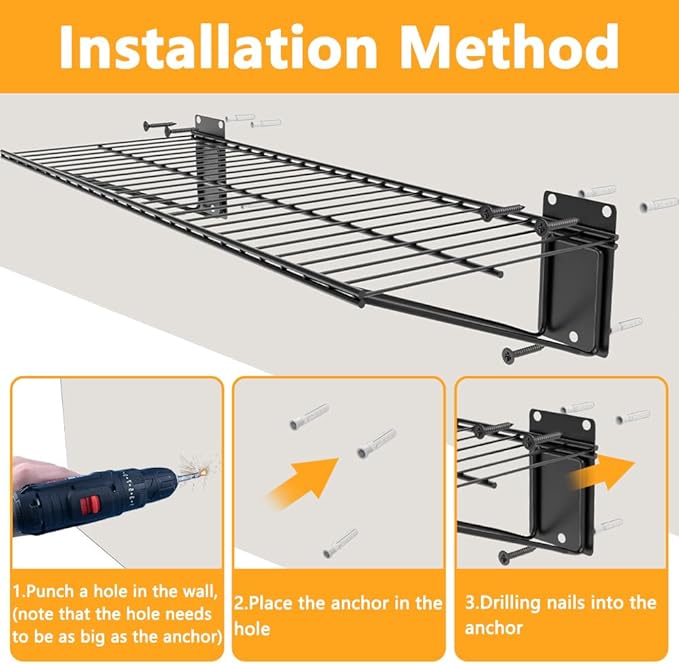 Installation Method

1.Punch a hole in the wall, (note that the hole needs to be as big as the anchor)

2.Place the anchor in the hole

3.Drilling nails into the anchor