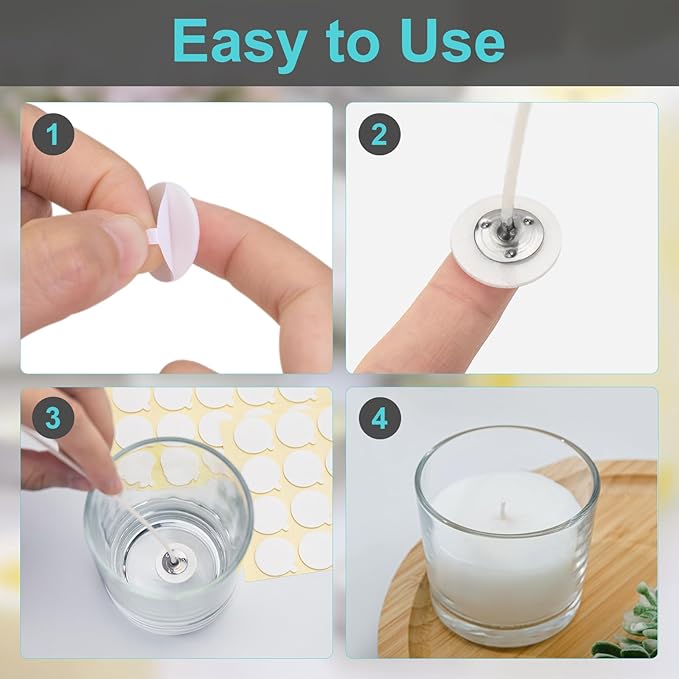 Easy to Use

1

2

3

4