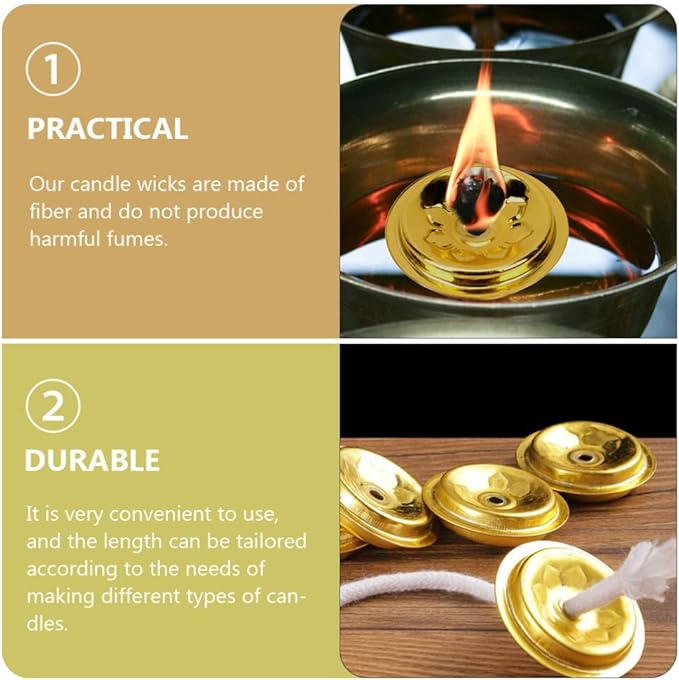 1

PRACTICAL

Our candle wicks are made of fiber and do not produce harmful fumes.

2

DURABLE

It is very convenient to use, and the length can be tailored according to the needs of making different types of candles.