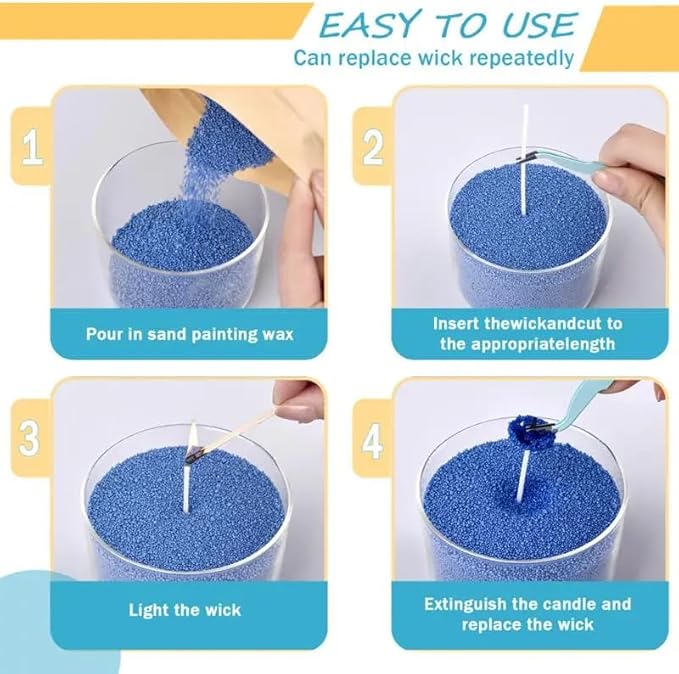 EASY TO USE
Can replace wick repeatedly

1
Pour in sand painting wax

2
Insert thewickandcut to the appropriatelength

3
Light the wick

4
Extinguish the candle and replace the wick