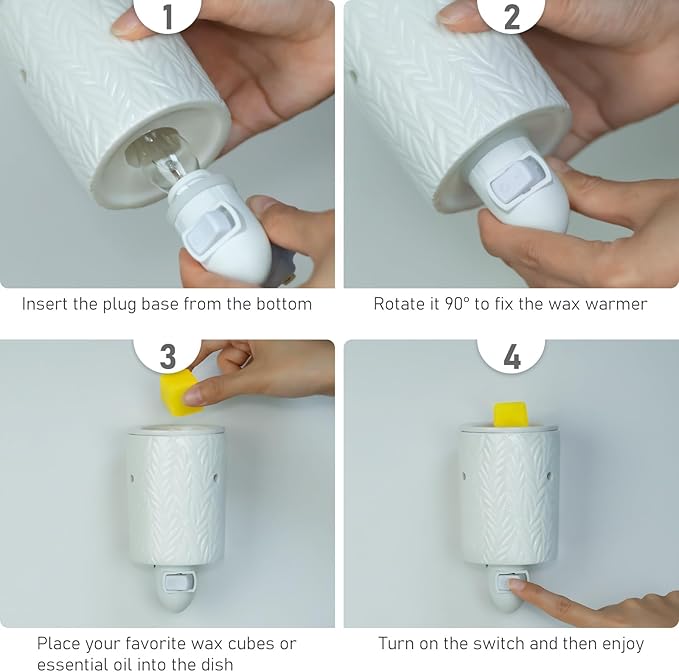 1

Insert the plug base from the bottom

2

Rotate it 90° to fix the wax warmer

3

Place your favorite wax cubes or essential oil into the dish

4

Turn on the switch and then enjoy