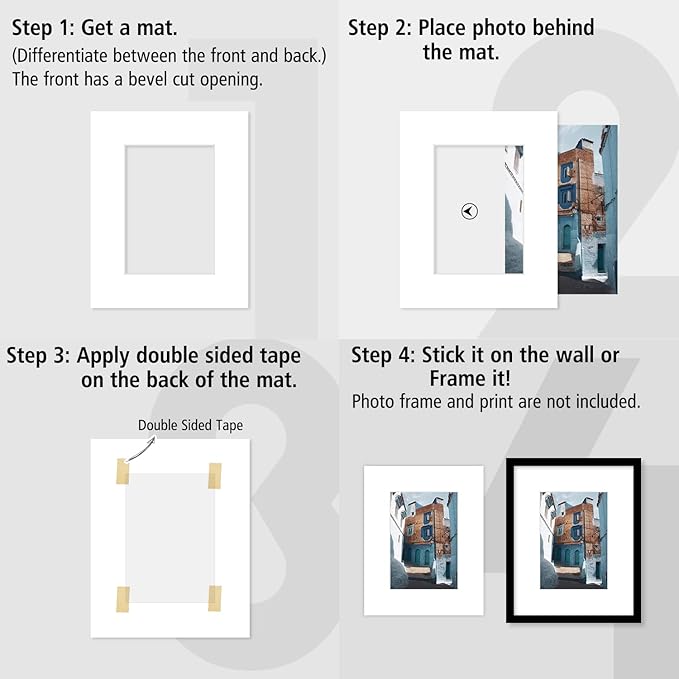 Step 1: Get a mat.
(Differentiate between the front and back.)
The front has a bevel cut opening.

Step 2: Place photo behind the mat.

Step 3: Apply double sided tape on the back of the mat.

Double Sided Tape

Step 4: Stick it on the wall or Frame it!
Photo frame and print are not included.