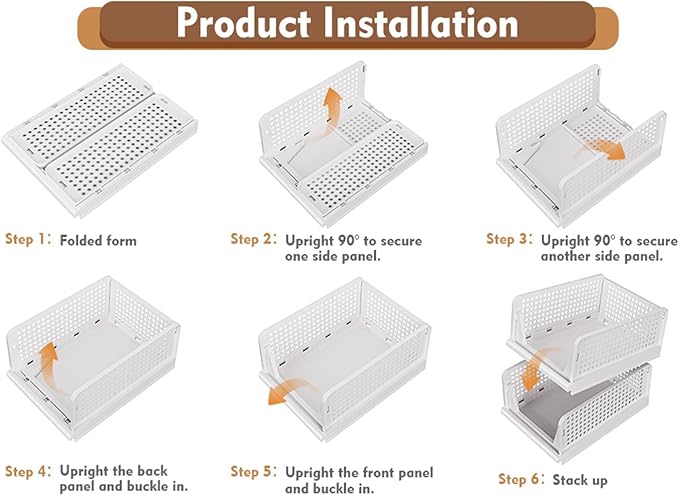 Product Installation

Step 1: Folded form

Step 2: Upright 90° to secure one side panel.

Step 3: Upright 90° to secure another side panel.

Step 4: Upright the back panel and buckle in.

Step 5: Upright the front panel and buckle in.

Step 6: Stack up