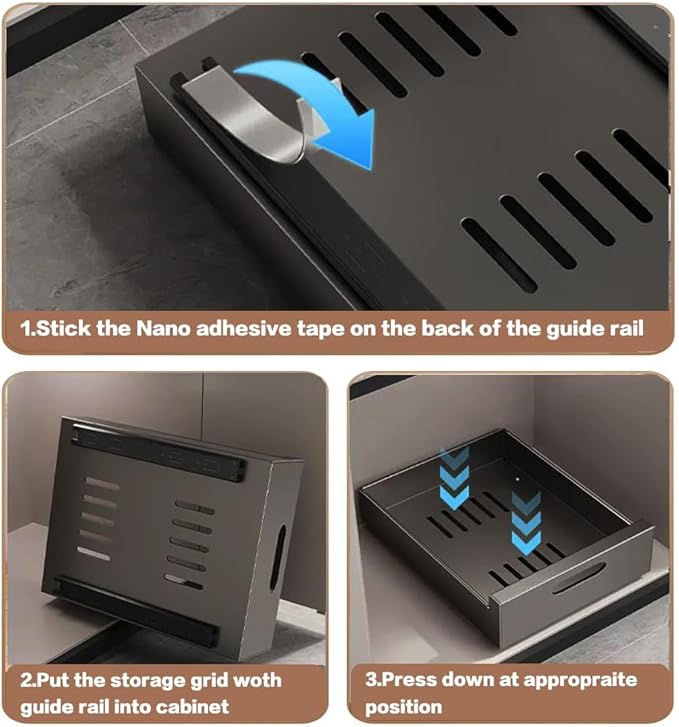 1.Stick the Nano adhesive tape on the back of the guide rail

2.Put the storage grid woth guide rail into cabinet

3.Press down at appropraite position