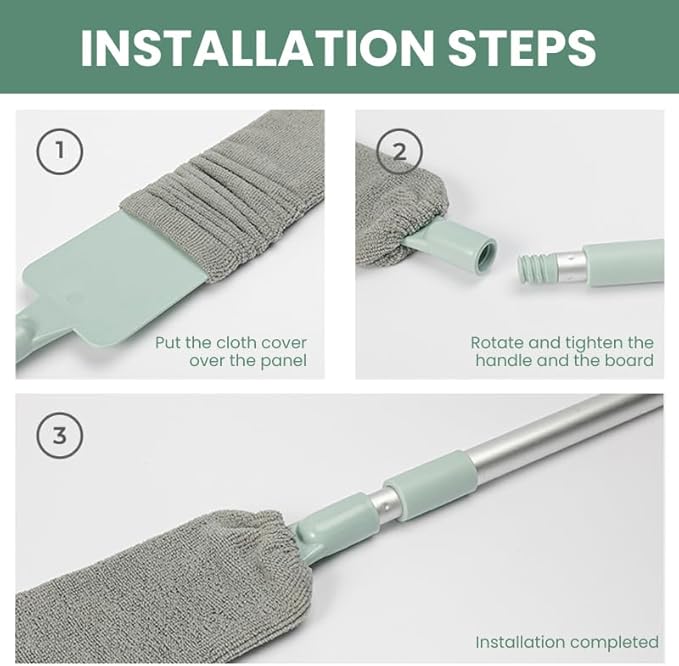 INSTALLATION STEPS

1

Put the cloth cover over the panel

2

Rotate and tighten the handle and the board

3

Installation completed