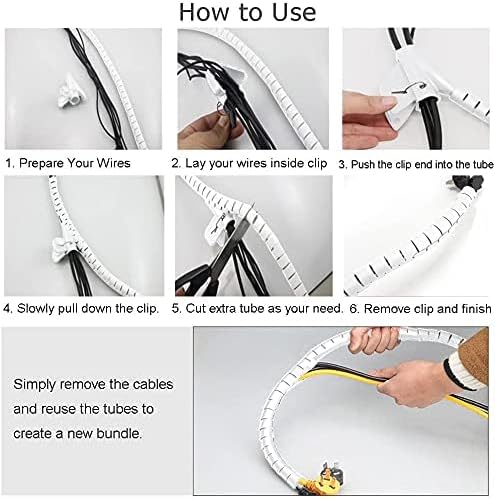 How to Use

1. Prepare Your Wires

2. Lay your wires inside clip

3. Push the clip end into the tube

4. Slowly pull down the clip.

5. Cut extra tube as your need.

6. Remove clip and finish

Simply remove the cables and reuse the tubes to create a new bundle.