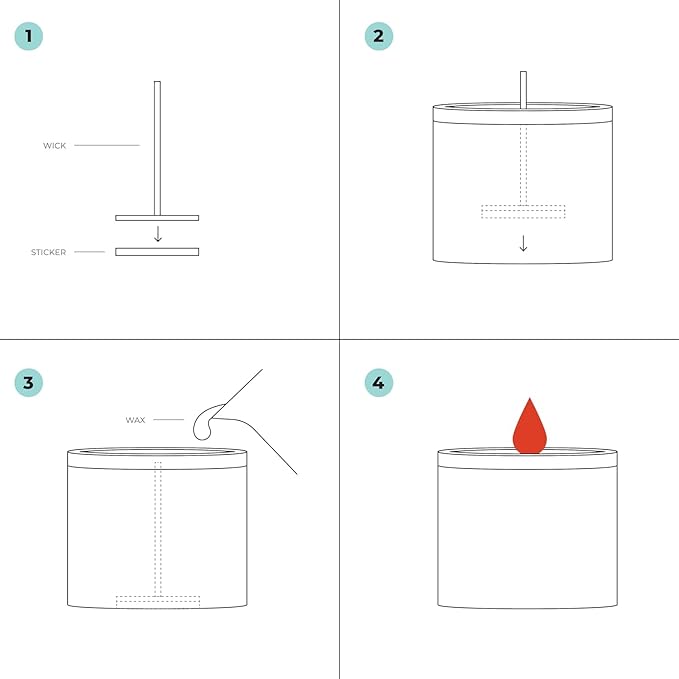 1

WICK

STICKER

2

3

WAX

4