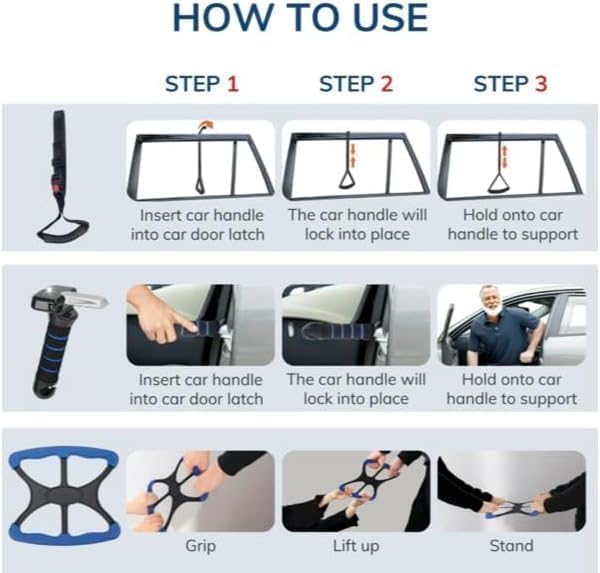 HOW TO USE

STEP 1

STEP 2

STEP 3

Insert car handle into car door latch

The car handle will lock into place

Hold onto car handle to support

Insert car handle into car door latch

The car handle will lock into place

Hold onto car handle to support

Grip

Lift up

Stand